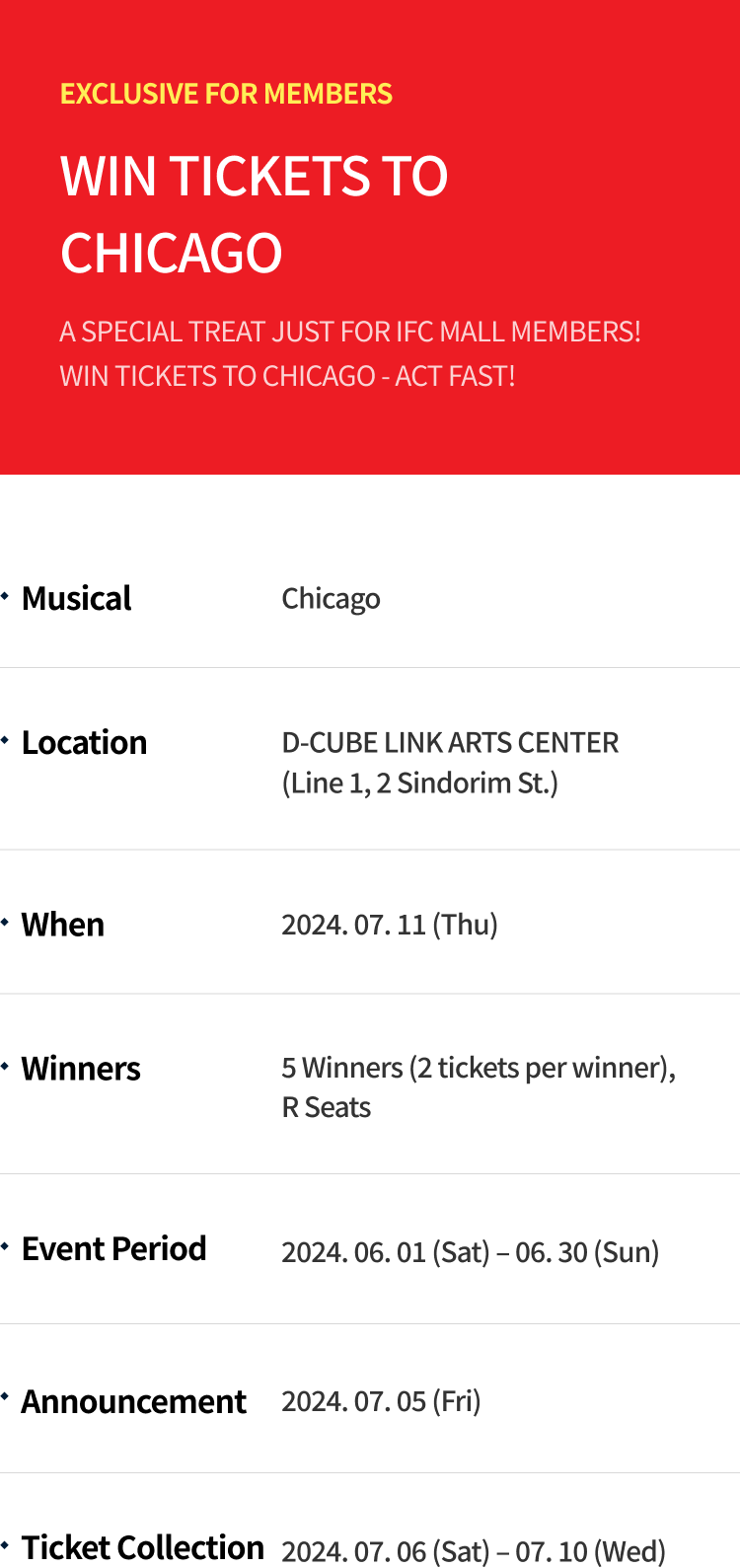 EXCLUSIVE FOR MEMBERS

WIN TICKETS TO CHICAGO

A SPECIAL TREAT JUST FOR IFC MALL MEMBERS! WIN TICKETS TO CHICAGO - ACT FAST!

• Musical
Chicago

• Location
D-CUBE LINK ARTS CENTER (Line 1, 2 Sindorim St.)

• When
2024. 07. 11 (Thu)

• Winners
5 Winners (2 tickets per winner), R Seats

• Event Period
2024. 06. 01 (Sat) – 06. 30 (Sun)

• Announcement
2024. 07. 05 (Fri)

• Ticket Collection
2024. 07. 06 (Sat) – 07. 10 (Wed)